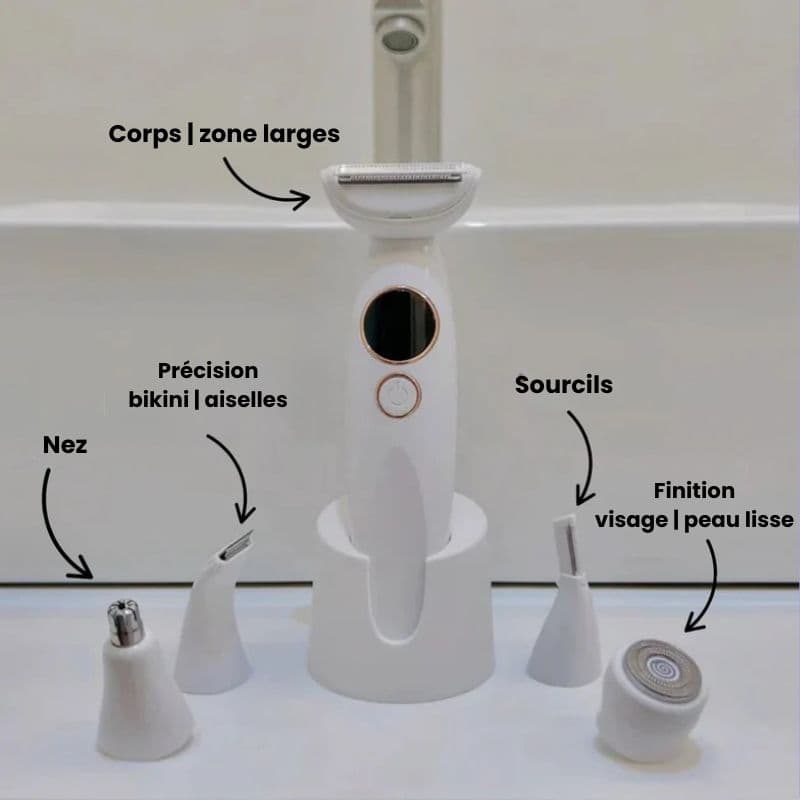 Corps | zone larges

Précision bikini | aiselles

Sourcils

Nez

Finition visage | peau lisse